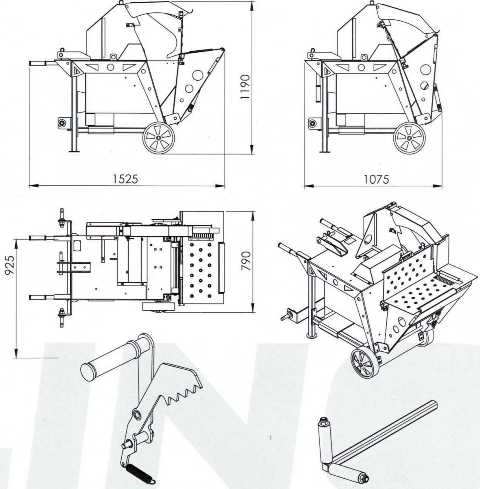 1190

1525

1075

925

790